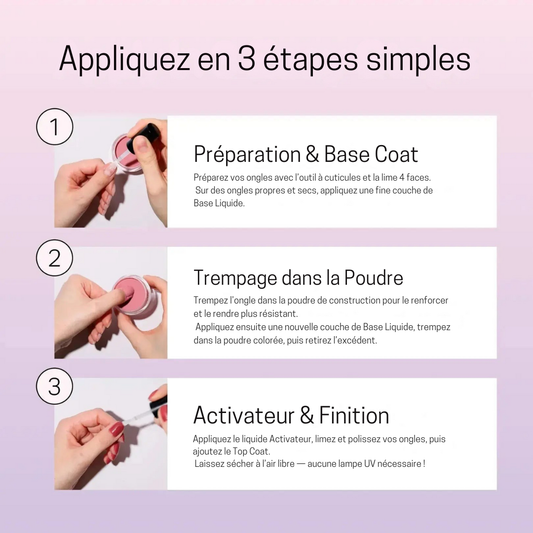 Appliquez en 3 étapes simples

1

Préparation & Base Coat

Préparez vos ongles avec l'outil à cuticules et la lime 4 faces. Sur des ongles propres et secs, appliquez une fine couche de Base Liquide.

2

Trempage dans la Poudre

Trempez l'ongle dans la poudre de construction pour le renforcer et le rendre plus résistant.
Appliquez ensuite une nouvelle couche de Base Liquide, trempez dans la poudre colorée, puis retirez l'excédent.

3

Activateur & Finition

Appliquez le liquide Activateur, limez et polissez vos ongles, puis ajoutez le Top Coat.
Laissez sécher à l'air libre — aucune lampe UV nécessaire !