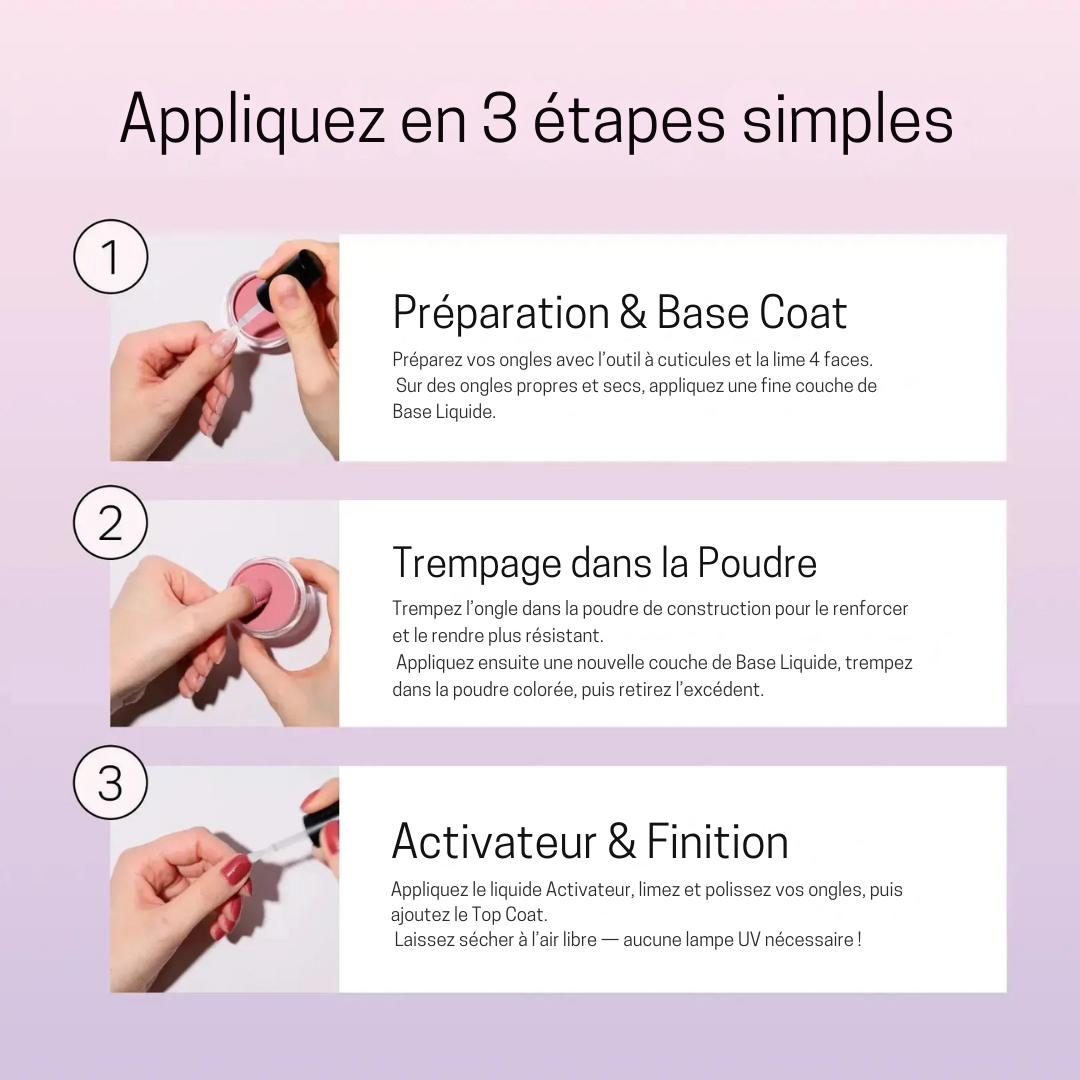 Appliquez en 3 étapes simples

1

Préparation & Base Coat

Préparez vos ongles avec l'outil à cuticules et la lime 4 faces.
Sur des ongles propres et secs, appliquez une fine couche de Base Liquide.

2

Trempage dans la Poudre

Trempez l'ongle dans la poudre de construction pour le renforcer et le rendre plus résistant.
Appliquez ensuite une nouvelle couche de Base Liquide, trempez dans la poudre colorée, puis retirez l'excédent.

3

Activateur & Finition

Appliquez le liquide Activateur, limez et polissez vos ongles, puis ajoutez le Top Coat.
Laissez sécher à l'air libre — aucune lampe UV nécessaire !